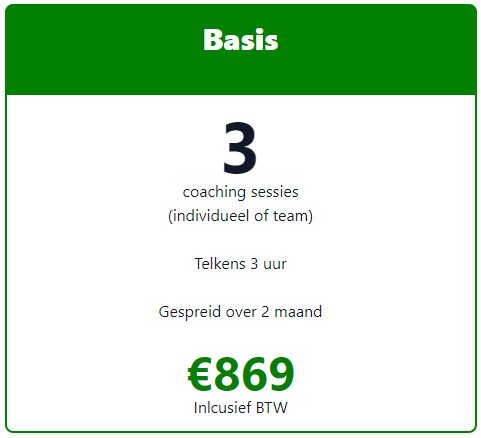 Basis

3

coaching sessies
(individueel of team)

Telkens 3 uur

Gespreid over 2 maand

€869
Inlcusief BTW